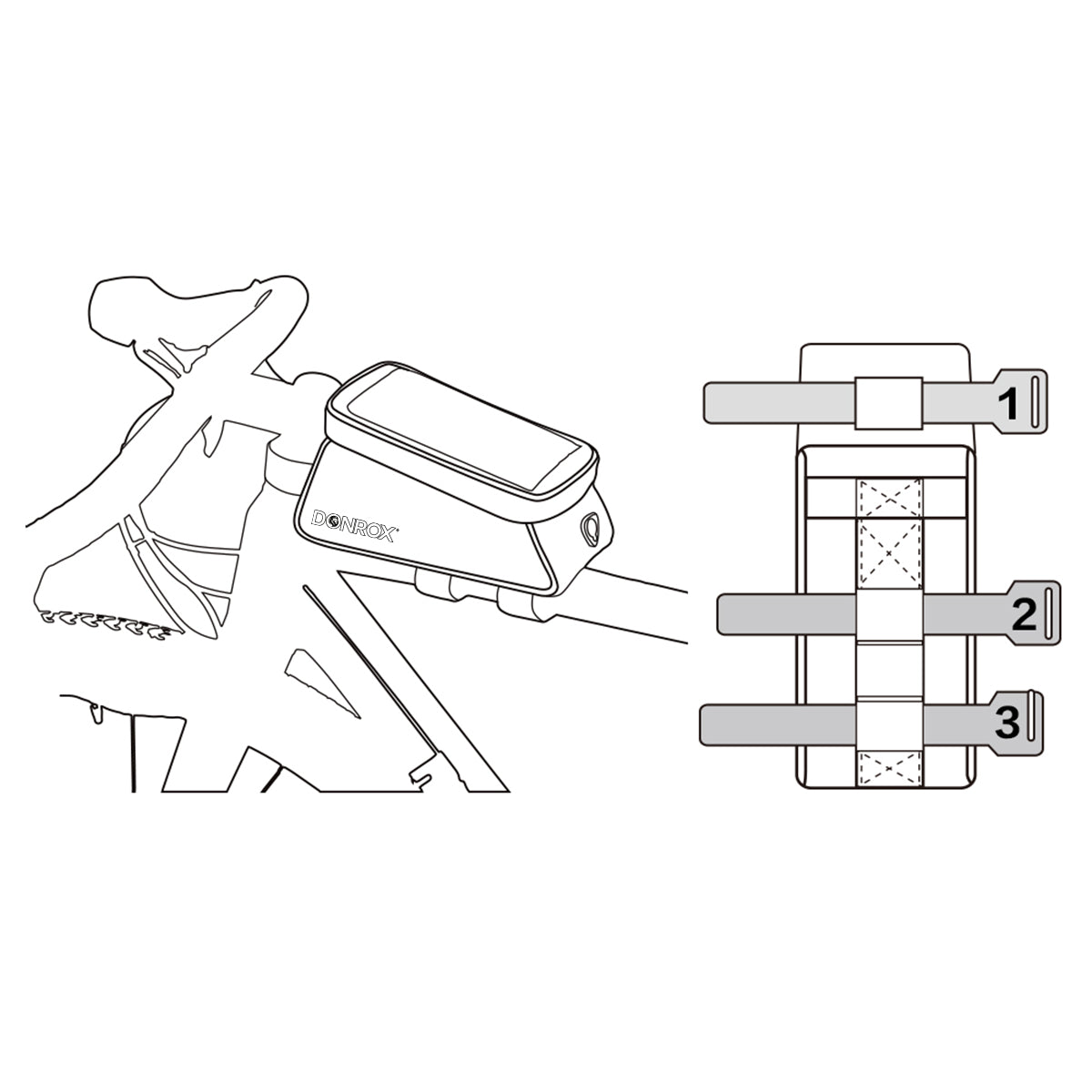 DONROX

1

2

3